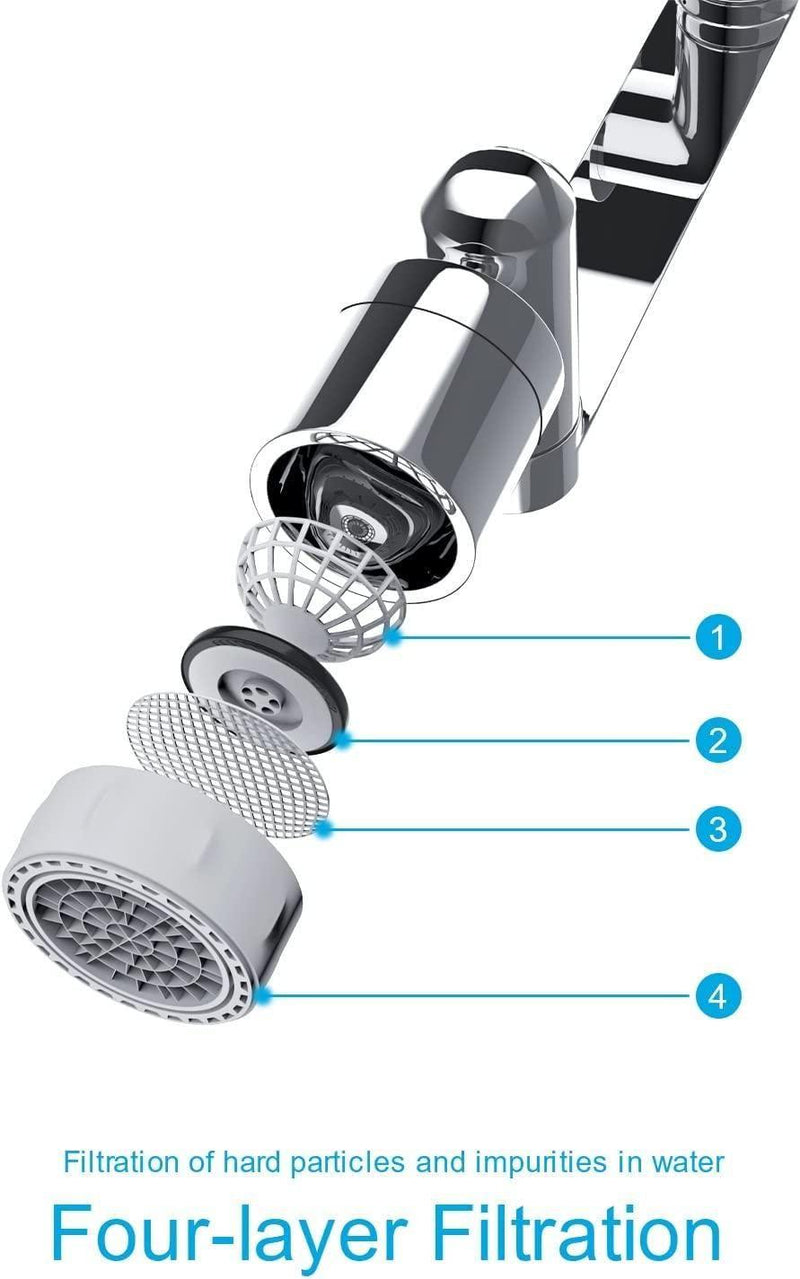 1
2
3
4

Filtration of hard particles and impurities in water

Four-layer Filtration